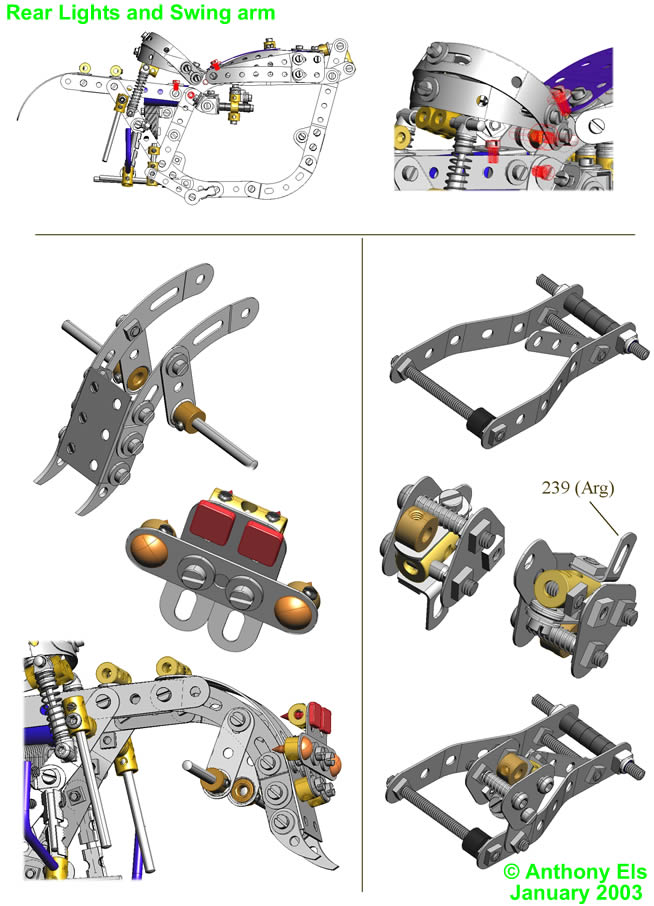 Rear Lights and Swing arm

239 (Arg)

© Anthony Els
January 2003