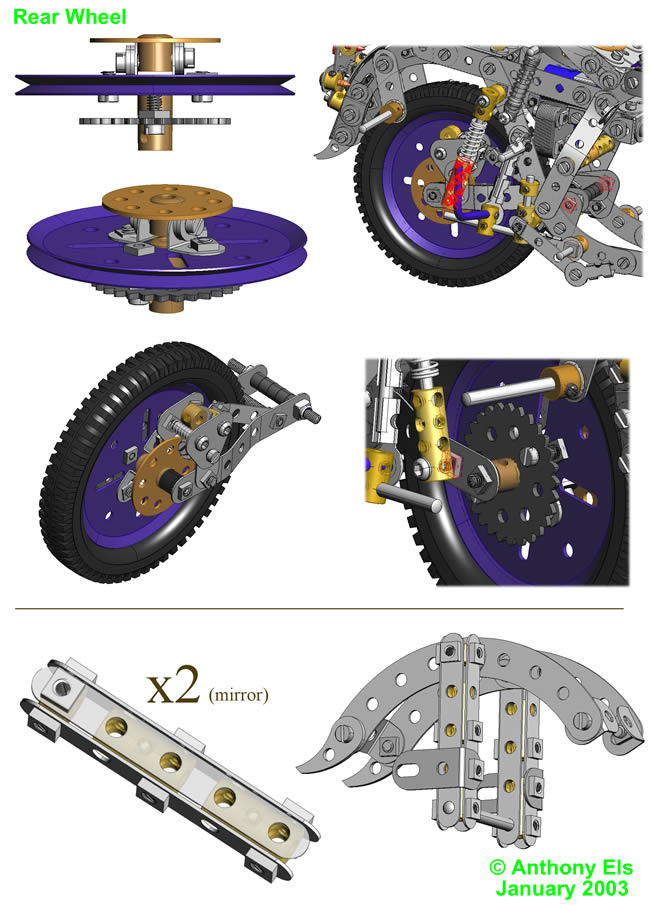 Rear Wheel

x2 (mirror)

© Anthony Els
January 2003