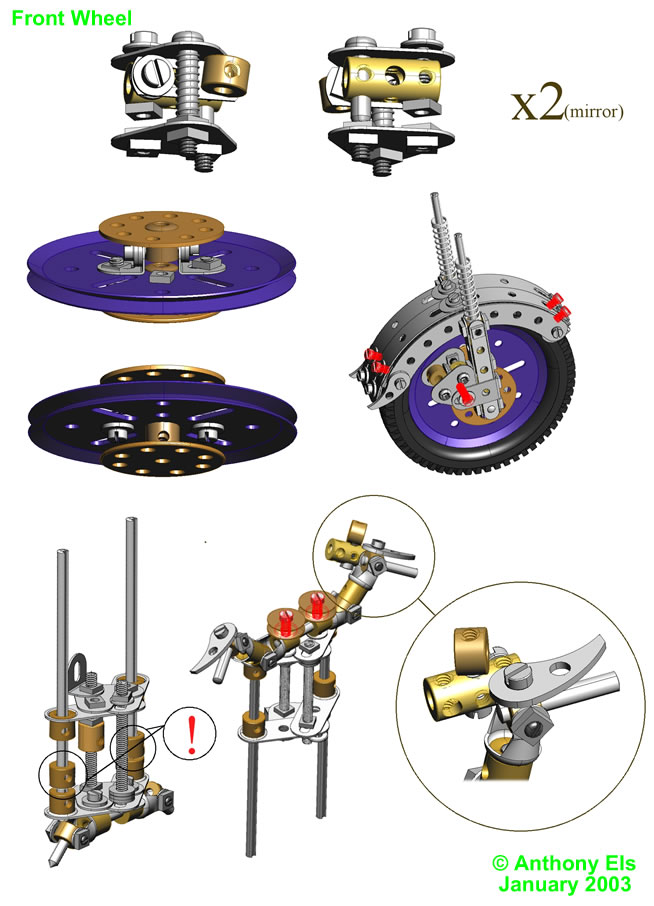 Front Wheel

x2(mirror)

!

© Anthony Els
January 2003