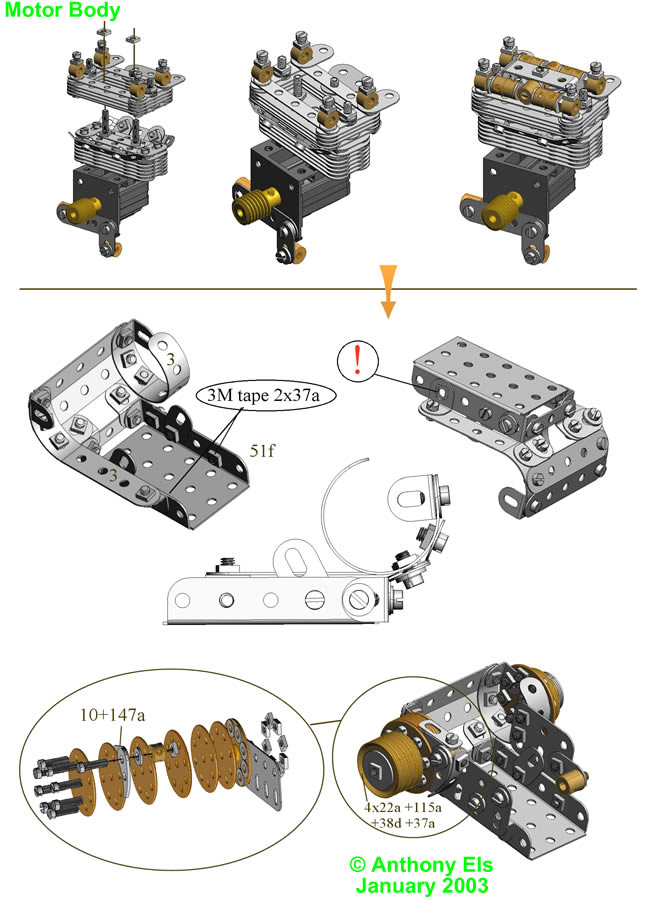 Motor Body

3

3M tape 2x37a

51f

3

!

10+147a

4x22a +115a
+38d +37a

© Anthony Els
January 2003